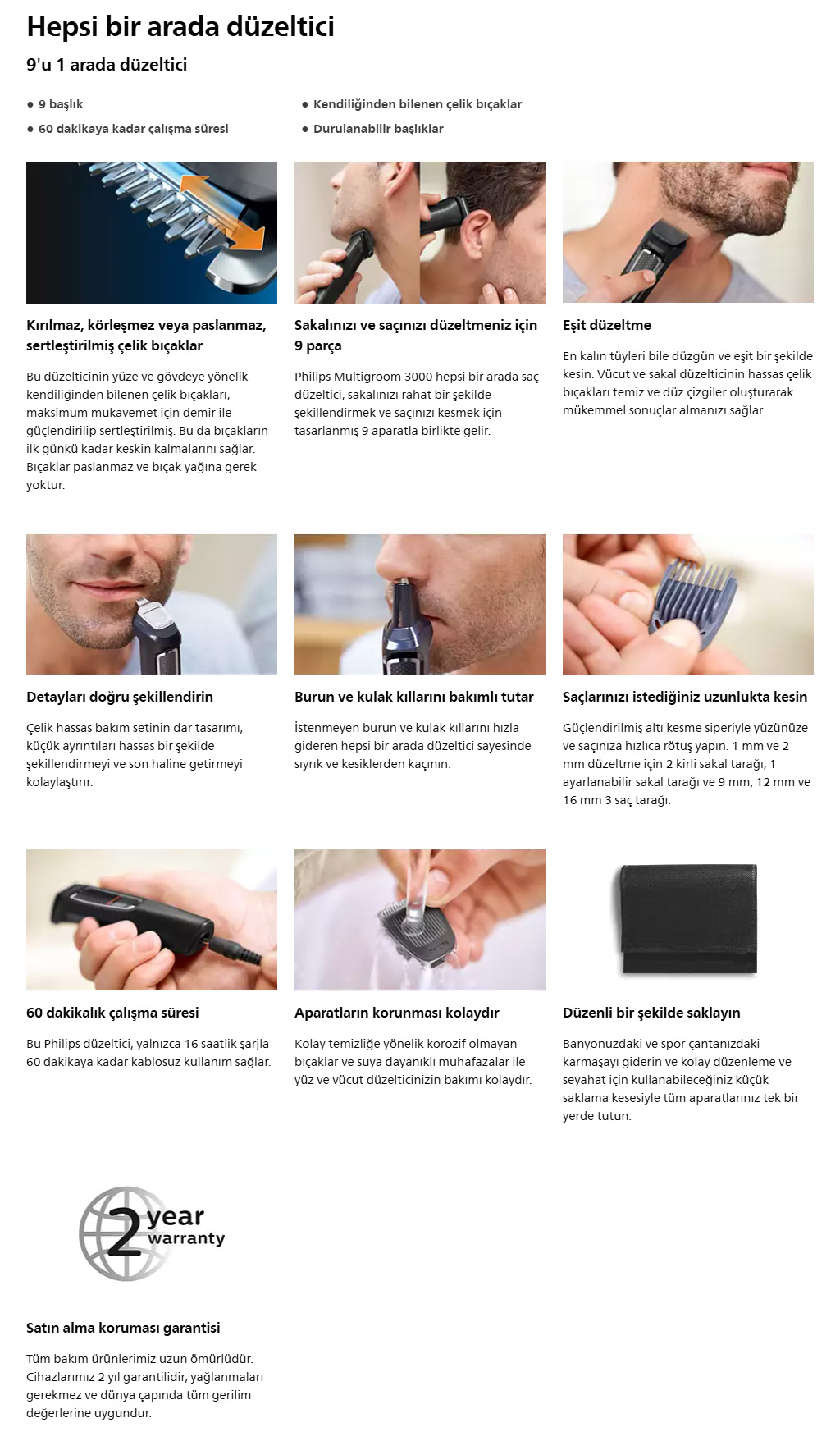 Hepsi bir arada düzeltici

9'u 1 arada düzeltici

● 9 başlık
● 60 dakikaya kadar çalışma süresi

● Kendiliğinden bilenen çelik bıçaklar
● Durulanabilir başlıklar

Kırılmaz, körleşmez veya paslanmaz, sertleştirilmiş çelik bıçaklar

Bu düzelticinin yüze ve gövdeye yönelik kendiliğinden bilenen çelik bıçakları, maksimum mukavemet için demir ile güçlendirilip sertleştirilmiş. Bu da bıçakların ilk günkü kadar keskin kalmalarını sağlar. Bıçaklar paslanmaz ve bıçak yağına gerek yoktur.

Sakalınızı ve saçınızı düzeltmeniz için 9 parça

Philips Multigroom 3000 hepsi bir arada saç düzeltici, sakalınızı rahat bir şekilde şekillendirmek ve saçınızı kesmek için tasarlanmış 9 aparatla birlikte gelir.

Eşit düzeltme

En kalın tüyleri bile düzgün ve eşit bir şekilde kesin. Vücut ve sakal düzelticinin hassas çelik bıçakları temiz ve düz çizgiler oluşturarak mükemmel sonuçlar almanızı sağlar.

Detayları doğru şekillendirin

Çelik hassas bakım setinin dar tasarımı, küçük ayrıntıları hassas bir şekilde şekillendirmeyi ve son haline getirmeyi kolaylaştırır.

Burun ve kulak kıllarını bakımlı tutar

İstenmeyen burun ve kulak kıllarını hızla gideren hepsi bir arada düzeltici sayesinde sıyrık ve kesiklerden kaçının.

Saçlarınızı istediğiniz uzunlukta kesin

Güçlendirilmiş altı kesme siperiyle yüzünüze ve saçınıza hızlıca rötuş yapın. 1 mm ve 2 mm düzeltme için 2 kirli sakal tarağı, 1 ayarlanabilir sakal tarağı ve 9 mm, 12 mm ve 16 mm 3 saç tarağı.

60 dakikalık çalışma süresi

Bu Philips düzeltici, yalnızca 16 saatlik şarjla 60 dakikaya kadar kablosuz kullanım sağlar.

Aparatların korunması kolaydır

Kolay temizliğe yönelik korozif olmayan bıçaklar ve suya dayanıklı muhafazalar ile yüz ve vücut düzelticinizin bakımı kolaydır.

Düzenli bir şekilde saklayın

Banyonuzdaki ve spor çantanızdaki karmaşayı giderin ve kolay düzenleme ve seyahat için kullanabileceğiniz küçük saklama kesesiyle tüm aparatlarınız tek bir yerde tutun.

2 year warranty

Satın alma koruması garantisi

Tüm bakım ürünlerimiz uzun ömürlüdür. Cihazlarımız 2 yıl garantilidir, yağlanmaları gerekmez ve dünya çapında tüm gerilim değerlerine uygundur.