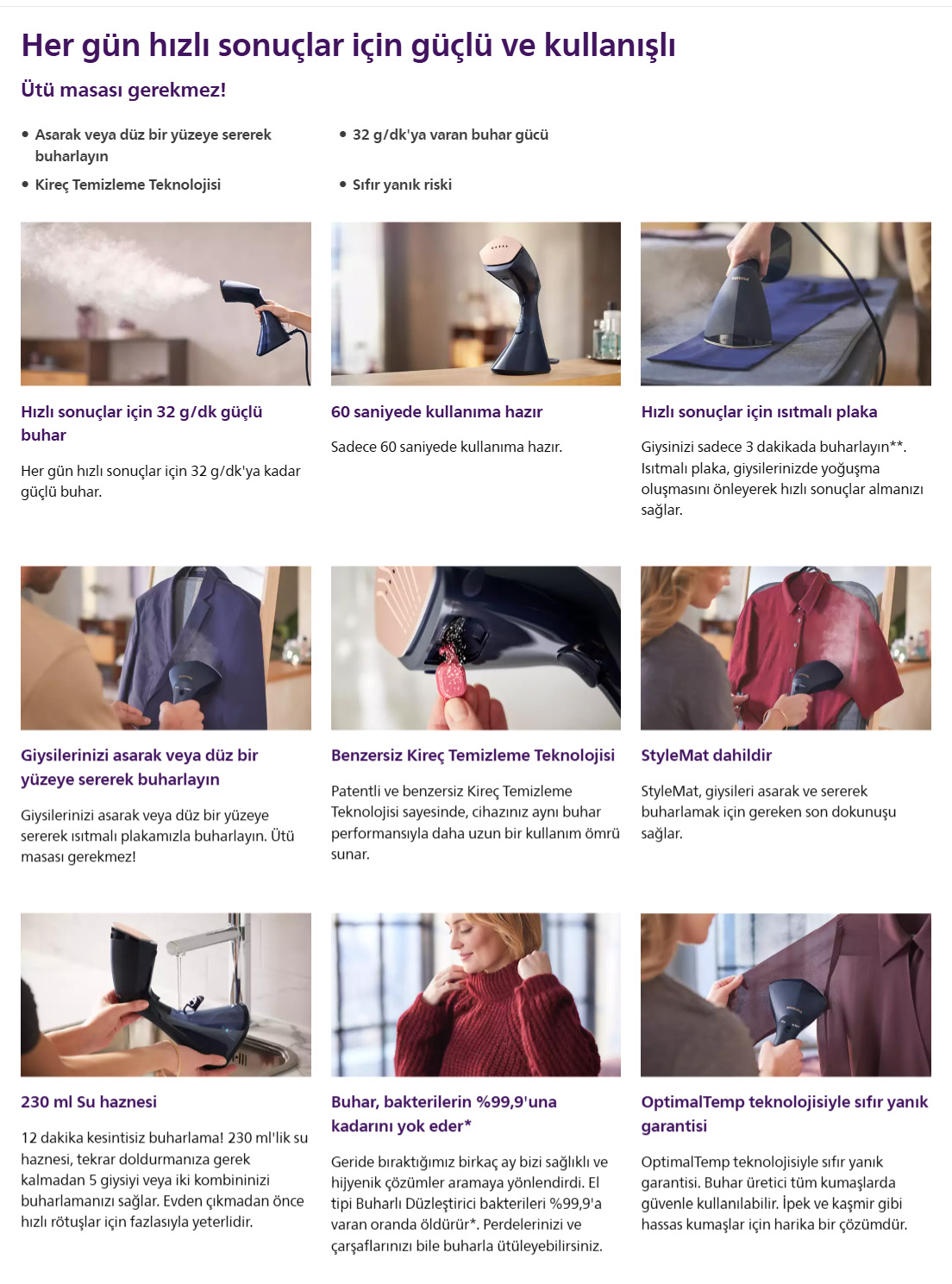 Her gün hızlı sonuçlar için güçlü ve kullanışlı

Ütü masası gerekmez!

• Asarak veya düz bir yüzeye sererek buharlayın
• Kireç Temizleme Teknolojisi

• 32 g/dk'ya varan buhar gücü
• Sıfır yanık riski

Hızlı sonuçlar için 32 g/dk güçlü buhar

Her gün hızlı sonuçlar için 32 g/dk'ya kadar güçlü buhar.

60 saniyede kullanıma hazır

Sadece 60 saniyede kullanıma hazır.

Hızlı sonuçlar için ısıtmalı plaka

Giysinizi sadece 3 dakikada buharlayın**. Isıtmalı plaka, giysilerinizde yoğuşma oluşmasını önleyerek hızlı sonuçlar almanızı sağlar.

Giysilerinizi asarak veya düz bir yüzeye sererek buharlayın

Giysilerinizi asarak veya düz bir yüzeye sererek ısıtmalı plakamızla buharlayın. Ütü masası gerekmez!

Benzersiz Kireç Temizleme Teknolojisi

Patentli ve benzersiz Kireç Temizleme Teknolojisi sayesinde, cihazınız aynı buhar performansıyla daha uzun bir kullanım ömrü sunar.

StyleMat dahildir

StyleMat, giysileri asarak ve sererek buharlamak için gereken son dokunuşu sağlar.

230 ml Su haznesi

12 dakika kesintisiz buharlama! 230 ml'lik su haznesi, tekrar doldurmanıza gerek kalmadan 5 giysiyi veya iki kombininizi buharlamanızı sağlar. Evden çıkmadan önce hızlı rötuşlar için fazlasıyla yeterlidir.

Buhar, bakterilerin %99,9'una kadarını yok eder*

Geride bıraktığımız birkaç ay bizi sağlıklı ve hijyenik çözümler aramaya yönlendirdi. El tipi Buharlı Düzleştirici bakterileri %99,9'a varan oranda öldürür*. Perdelerinizi ve çarşaflarınızı bile buharla ütüleyebilirsiniz.

OptimalTemp teknolojisiyle sıfır yanık garantisi

OptimalTemp teknolojisiyle sıfır yanık garantisi. Buhar üretici tüm kumaşlarda güvenle kullanılabilir. İpek ve kaşmir gibi hassas kumaşlar için harika bir çözümdür.