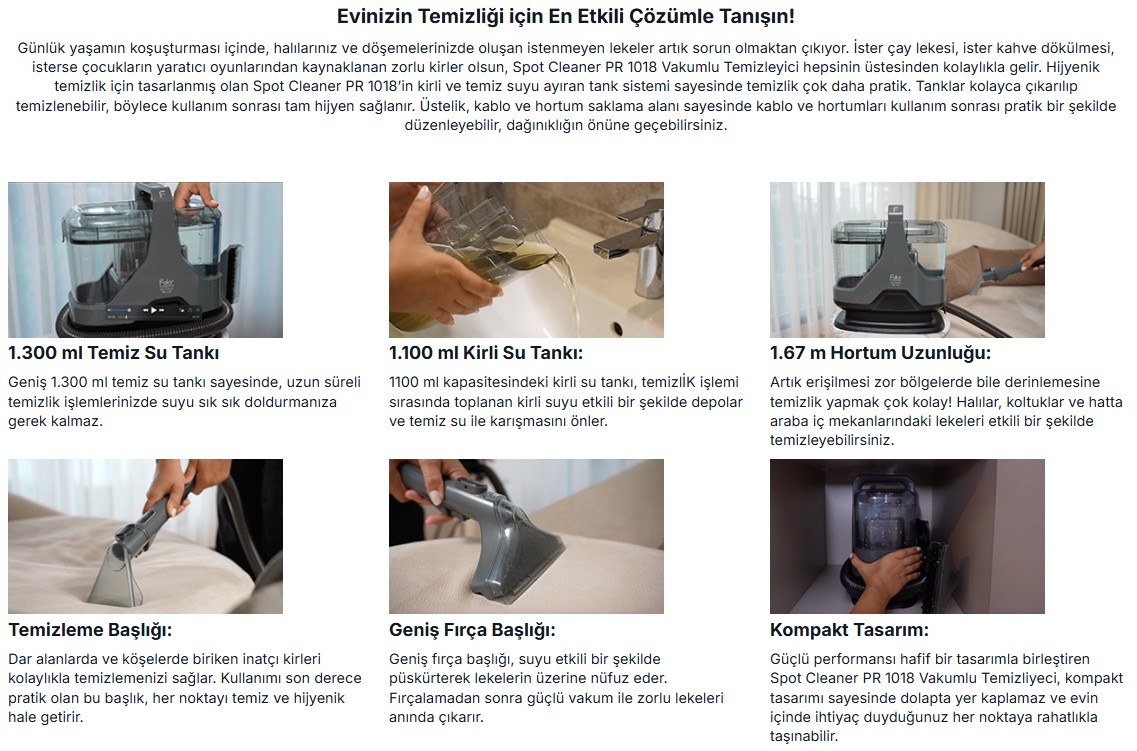 Evinizin Temizliği için En Etkili Çözümle Tanışın!

Günlük yaşamın koşuşturması içinde, halılarınız ve döşemelerinizde oluşan istenmeyen lekeler artık sorun olmaktan çıkıyor. İster çay lekesi, ister kahve dökülmesi, isterse çocukların yaratıcı oyunlarından kaynaklanan zorlu kirler olsun, Spot Cleaner PR 1018 Vakumlu Temizleyici hepsinin üstesinden kolaylıkla gelir. Hijyenik temizlik için tasarlanmış olan Spot Cleaner PR 1018'in kirli ve temiz suyu ayıran tank sistemi sayesinde temizlik çok daha pratik. Tanklar kolayca çıkarılıp temizlenebilir, böylece kullanım sonrası tam hijyen sağlanır. Üstelik, kablo ve hortum saklama alanı sayesinde kablo ve hortumları kullanım sonrası pratik bir şekilde düzenleyebilir, dağınıklığın önüne geçebilirsiniz.

1.300 ml Temiz Su Tankı

Geniş 1.300 ml temiz su tankı sayesinde, uzun süreli temizlik işlemlerinizde suyu sık sık doldurmanıza gerek kalmaz.

1.100 ml Kirli Su Tankı:

1100 ml kapasitesindeki kirli su tankı, temizlİK işlemi sırasında toplanan kirli suyu etkili bir şekilde depolar ve temiz su ile karışmasını önler.

1.67 m Hortum Uzunluğu:

Artık erişilmesi zor bölgelerde bile derinlemesine temizlik yapmak çok kolay! Halılar, koltuklar ve hatta araba iç mekanlarındaki lekeleri etkili bir şekilde temizleyebilirsiniz.

Temizleme Başlığı:

Dar alanlarda ve köşelerde biriken inatçı kirleri kolaylıkla temizlemenizi sağlar. Kullanımı son derece pratik olan bu başlık, her noktayı temiz ve hijyenik hale getirir.

Geniş Fırça Başlığı:

Geniş fırça başlığı, suyu etkili bir şekilde püskürterek lekelerin üzerine nüfuz eder. Fırçalamadan sonra güçlü vakum ile zorlu lekeleri anında çıkarır.

Kompakt Tasarım:

Güçlü performansı hafif bir tasarımla birleştiren Spot Cleaner PR 1018 Vakumlu Temizliyeci, kompakt tasarımı sayesinde dolapta yer kaplamaz ve evin içinde ihtiyaç duyduğunuz her noktaya rahatlıkla taşınabilir.