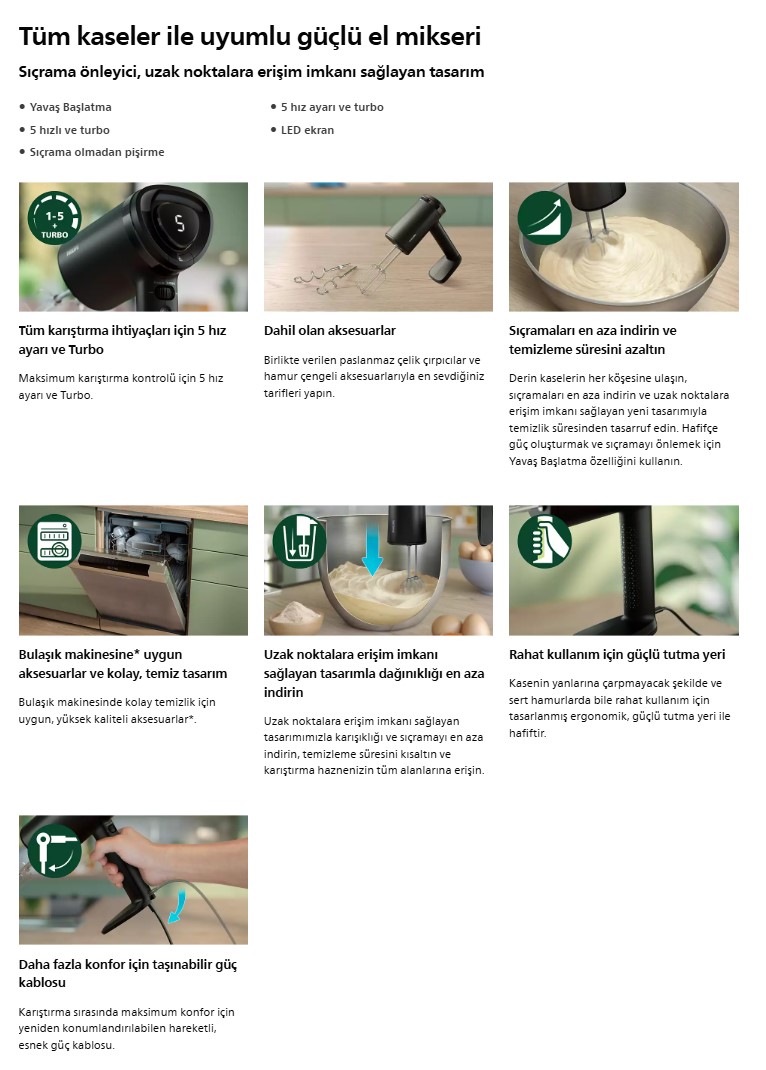 Tüm kaseler ile uyumlu güçlü el mikseri

Sıçrama önleyici, uzak noktalara erişim imkanı sağlayan tasarım

• Yavaş Başlatma
• 5 hızlı ve turbo
• Sıçrama olmadan pişirme

• 5 hız ayarı ve turbo
• LED ekran

1-5 + TURBO

5

Tüm karıştırma ihtiyaçları için 5 hız ayarı ve Turbo

Maksimum karıştırma kontrolü için 5 hız ayarı ve Turbo.

Dahil olan aksesuarlar

Birlikte verilen paslanmaz çelik çırpıcılar ve hamur çengeli aksesuarlarıyla en sevdiğiniz tarifleri yapın.

Sıçramaları en aza indirin ve temizleme süresini azaltın

Derin kaselerin her köşesine ulaşın, sıçramaları en aza indirin ve uzak noktalara erişim imkanı sağlayan yeni tasarımıyla temizlik süresinden tasarruf edin. Hafifçe güç oluşturmak ve sıçramayı önlemek için Yavaş Başlatma özelliğini kullanın.

Bulaşık makinesine* uygun aksesuarlar ve kolay, temiz tasarım

Bulaşık makinesinde kolay temizlik için uygun, yüksek kaliteli aksesuarlar*.

Uzak noktalara erişim imkanı sağlayan tasarımla dağınıklığı en aza indirin

Uzak noktalara erişim imkanı sağlayan tasarımımızla karışıklığı ve sıçramayı en aza indirin, temizleme süresini kısaltın ve karıştırma haznenizin tüm alanlarına erişin.

Rahat kullanım için güçlü tutma yeri

Kasenin yanlarına çarpmayacak şekilde ve sert hamurlarda bile rahat kullanım için tasarlanmış ergonomik, güçlü tutma yeri ile hafiftir.

Daha fazla konfor için taşınabilir güç kablosu

Karıştırma sırasında maksimum konfor için yeniden konumlandırılabilen hareketli, esnek güç kablosu.